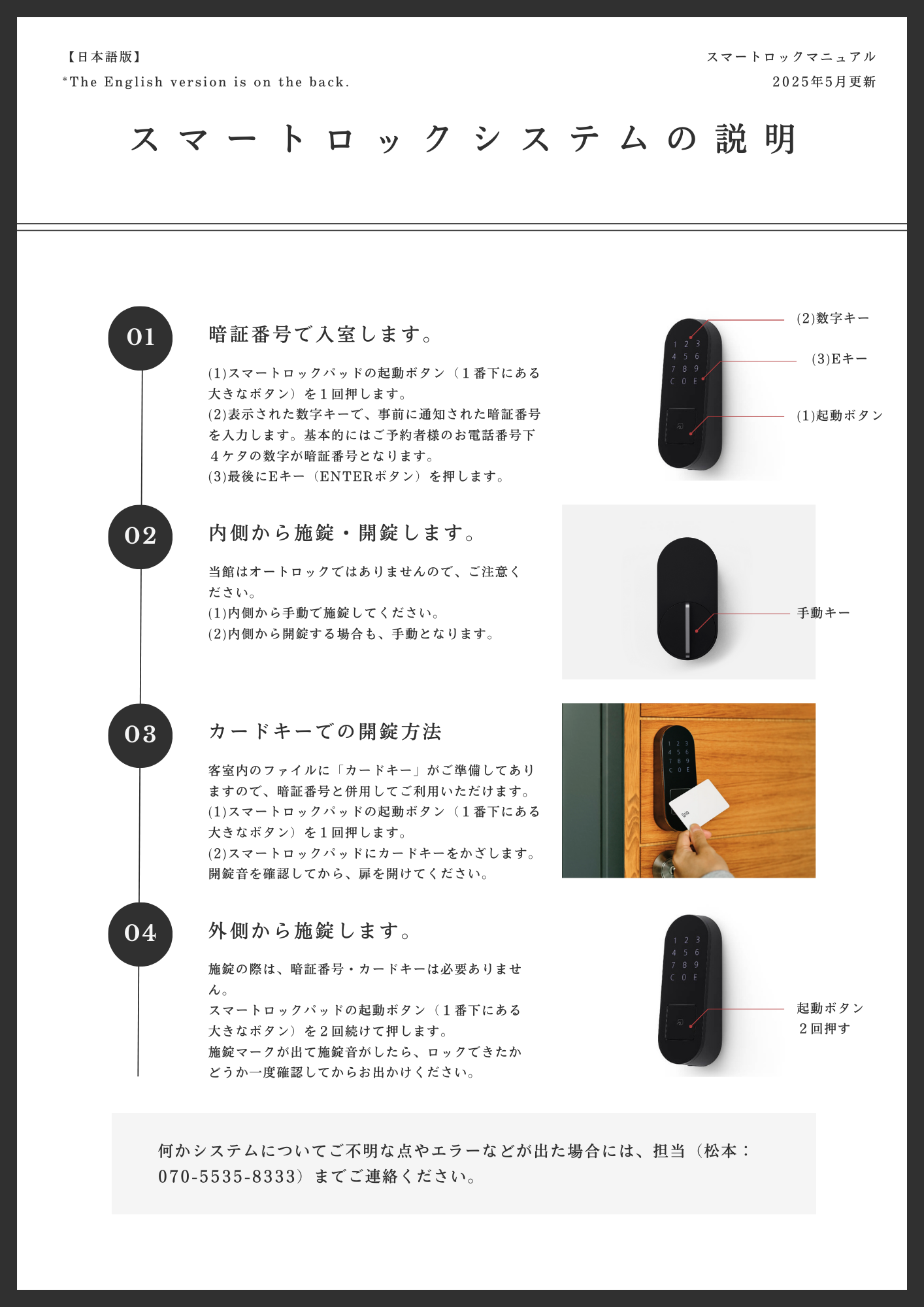 【日本語版】
*The English version is on the back.

スマートロックマニュアル
2025年5月更新

スマートロックシステムの説明

01
暗証番号で入室します。

(1)スマートロックパッドの起動ボタン（1番下にある大きなボタン）を1回押します。
(2)表示された数字キーで、事前に通知された暗証番号を入力します。基本的にはご予約者様のお電話番号下4ケタの数字が暗証番号となります。
(3)最後にEキー（ENTERボタン）を押します。

1 2 3
4 5 6
7 8 9
C 0 E

(2)数字キー
(3)Eキー
(1)起動ボタン

02
内側から施錠・開錠します。

当館はオートロックではありませんので、ご注意ください。
(1)内側から手動で施錠してください。
(2)内側から開錠する場合も、手動となります。

手動キー

03
カードキーでの開錠方法

客室内のファイルに「カードキー」がご準備してありますので、暗証番号と併用してご利用いただけます。
(1)スマートロックパッドの起動ボタン（1番下にある大きなボタン）を1回押します。
(2)スマートロックパッドにカードキーをかざします。開錠音を確認してから、扉を開けてください。

1 2 3
4 5 6
7 8 9
C 0 E

04
外側から施錠します。

施錠の際は、暗証番号・カードキーは必要ありません。
スマートロックパッドの起動ボタン（1番下にある大きなボタン）を2回続けて押します。
施錠マークが出て施錠音がしたら、ロックできたかどうか一度確認してからお出かけください。

1 2 3
4 5 6
7 8 9
C 0 E

起動ボタン
2回押す

何かシステムについてご不明な点やエラーなどが出た場合には、担当（松本：070-5535-8333）までご連絡ください。