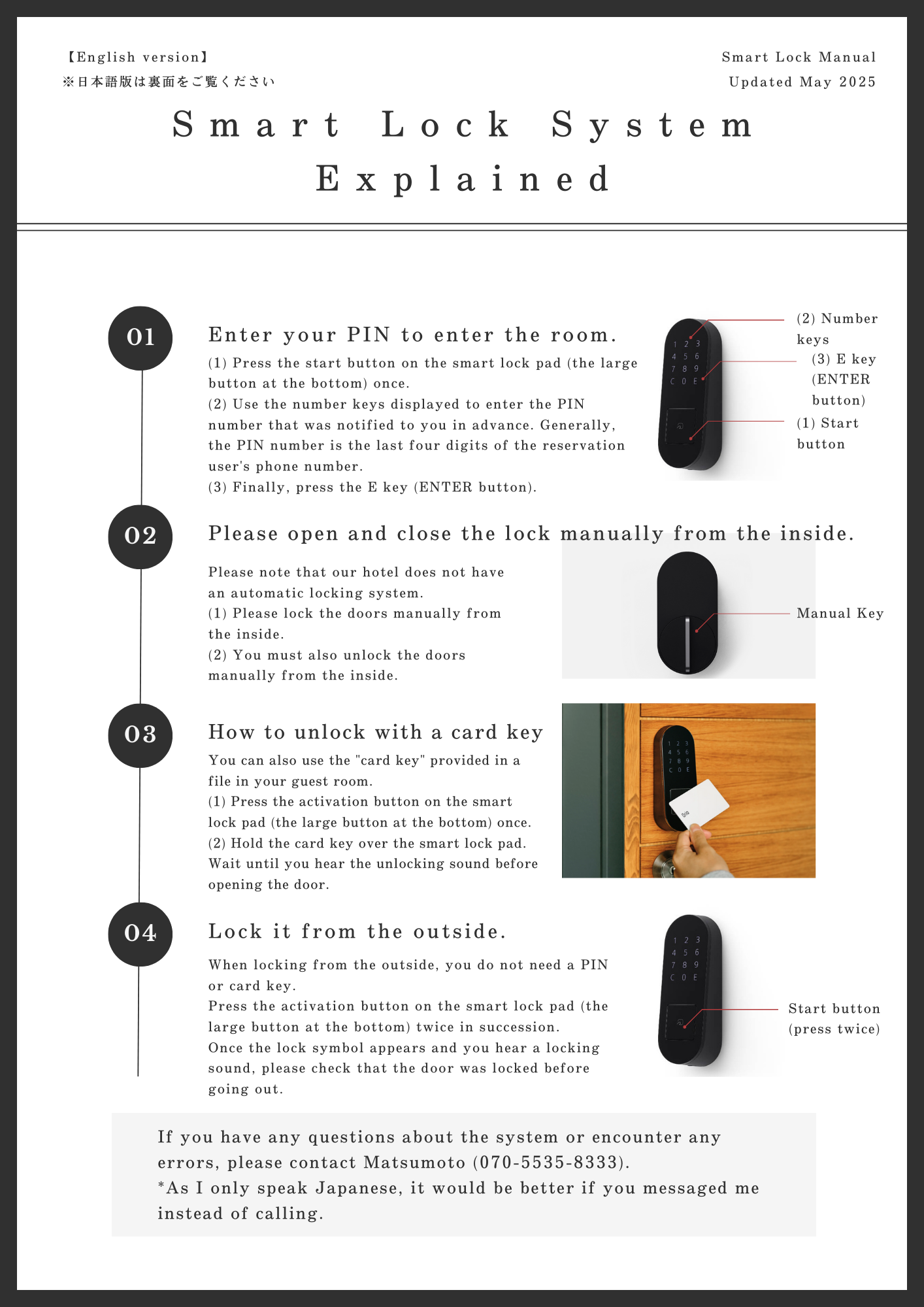 【English version】
※日本語版は裏面をご覧ください

Smart Lock Manual
Updated May 2025

Smart Lock System Explained

01

Enter your PIN to enter the room.

(1) Press the start button on the smart lock pad (the large button at the bottom) once.
(2) Use the number keys displayed to enter the PIN number that was notified to you in advance. Generally, the PIN number is the last four digits of the reservation user's phone number.
(3) Finally, press the E key (ENTER button).

1 2 3
4 5 6
7 8 9
C 0 E

(2) Number keys
(3) E key (ENTER button)
(1) Start button

02

Please open and close the lock manually from the inside.

Please note that our hotel does not have an automatic locking system.
(1) Please lock the doors manually from the inside.
(2) You must also unlock the doors manually from the inside.

Manual Key

03

How to unlock with a card key

You can also use the "card key" provided in a file in your guest room.
(1) Press the activation button on the smart lock pad (the large button at the bottom) once.
(2) Hold the card key over the smart lock pad. Wait until you hear the unlocking sound before opening the door.

1 2 3
4 5 6
7 8 9
C 0 E

04

Lock it from the outside.

When locking from the outside, you do not need a PIN or card key.
Press the activation button on the smart lock pad (the large button at the bottom) twice in succession.
Once the lock symbol appears and you hear a locking sound, please check that the door was locked before going out.

1 2 3
4 5 6
7 8 9
C 0 E

Start button (press twice)

If you have any questions about the system or encounter any errors, please contact Matsumoto (070-5535-8333).
*As I only speak Japanese, it would be better if you messaged me instead of calling.